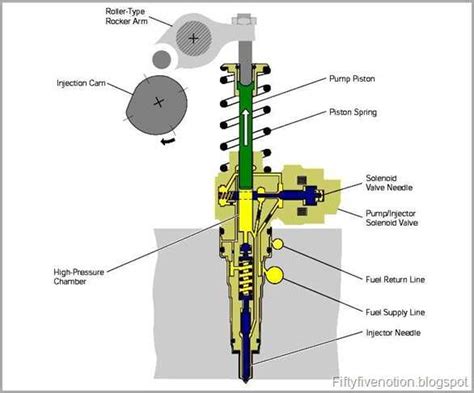 Roller-Type Rocker Arm

Injection Cam

Pump Piston

Piston Spring

Solenoid Valve Needle

Pump/Injector Solenoid Valve

High-Pressure Chamber

Fuel Return Line

Fuel Supply Line

Injector Needle

Fiftyfivenotion.blogspot