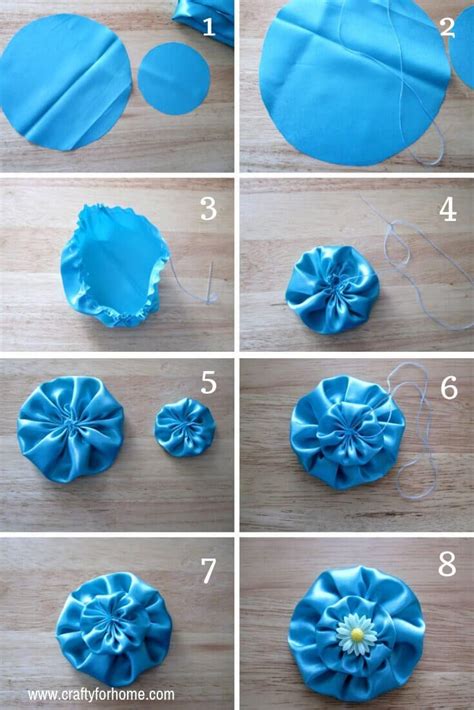 1
2
3
4
5
6
7
8
www.craftyforhome.com