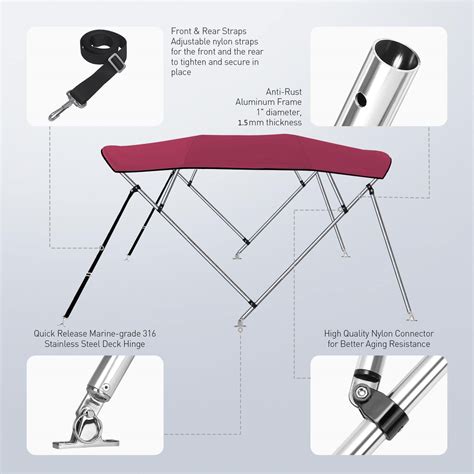 Front & Rear Straps
Adjustable nylon straps for the front and the rear to tighten and secure in place

Anti-Rust
Aluminum Frame
1" diameter,
1.5mm thickness

Quick Release Marine-grade 316
Stainless Steel Deck Hinge

High Quality Nylon Connector
for Better Aging Resistance