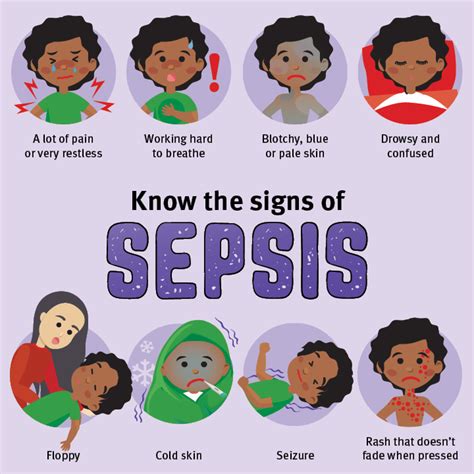 A lot of pain or very restless

Working hard to breathe

Blotchy, blue or pale skin

Drowsy and confused

Know the signs of
SEPSIS

Floppy

Cold skin

Seizure

Rash that doesn't fade when pressed