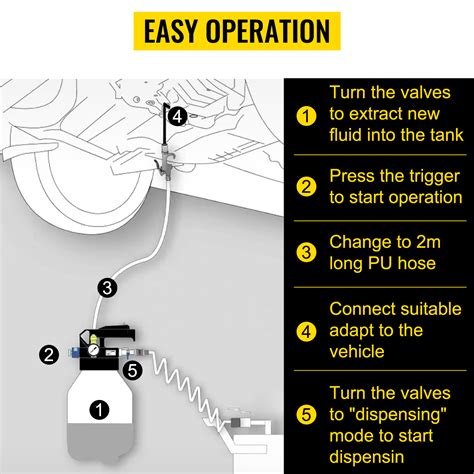 EASY OPERATION

4

3

2

5

1

1 Turn the valves to extract new fluid into the tank

2 Press the trigger to start operation

3 Change to 2m long PU hose

4 Connect suitable adapt to the vehicle

5 Turn the valves to "dispensing" mode to start dispensin