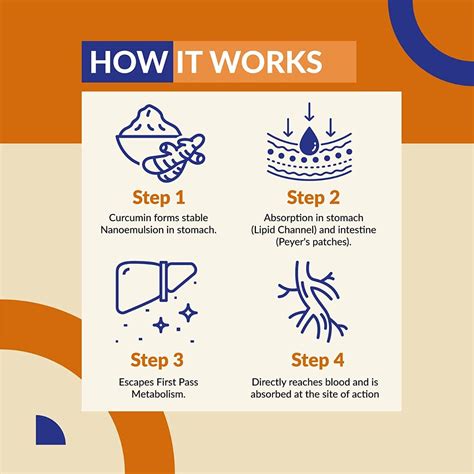 HOW IT WORKS

Step 1
Curcumin forms stable Nanoemulsion in stomach.

Step 2
Absorption in stomach (Lipid Channel) and intestine (Peyer's patches).

Step 3
Escapes First Pass Metabolism.

Step 4
Directly reaches blood and is absorbed at the site of action