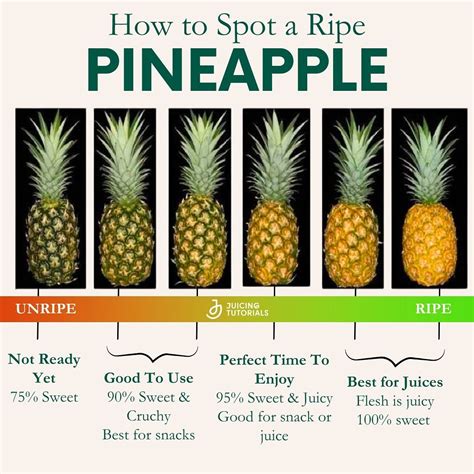 How to Spot a Ripe
PINEAPPLE

UNRIPE
JUICING TUTORIALS
RIPE

Not Ready Yet
75% Sweet

Good To Use
90% Sweet & Cruchy
Best for snacks

Perfect Time To Enjoy
95% Sweet & Juicy
Good for snack or juice

Best for Juices
Flesh is juicy
100% sweet