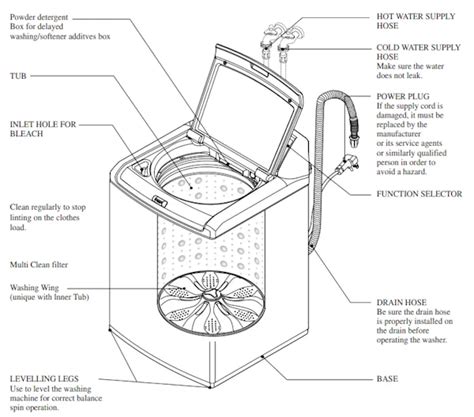 Powder detergent
Box for delayed
washing/softener additves box

TUB

INLET HOLE FOR
BLEACH

Clean regularly to stop linting on the clothes load.

Multi Clean filter

Washing Wing
(unique with Inner Tub)

LEVELLING LEGS
Use to level the washing machine for correct balance spin operation.

HOT WATER SUPPLY
HOSE

COLD WATER SUPPLY
HOSE
Make sure the water does not leak.

POWER PLUG
If the supply cord is damaged, it must be replaced by the manufacturer or its service agents or similarly qualified person in order to avoid a hazard.

FUNCTION SELECTOR

DRAIN HOSE
Be sure the drain hose is properly installed on the drain before operating the washer.

BASE