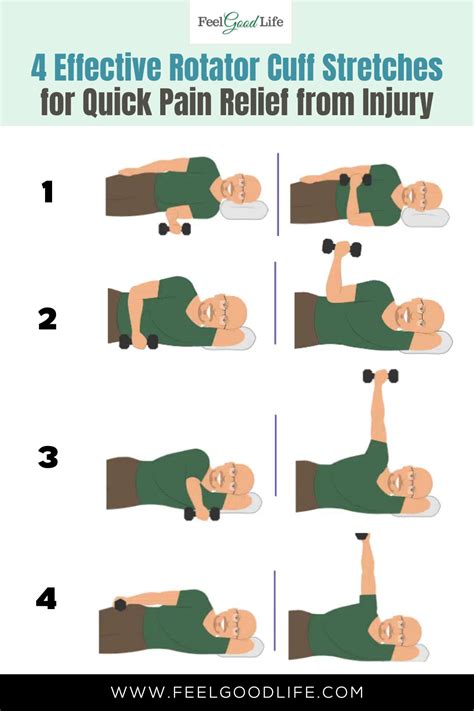 Feel Good Life

4 Effective Rotator Cuff Stretches for Quick Pain Relief from Injury

1

2

3

4

WWW.FEELGOODLIFE.COM