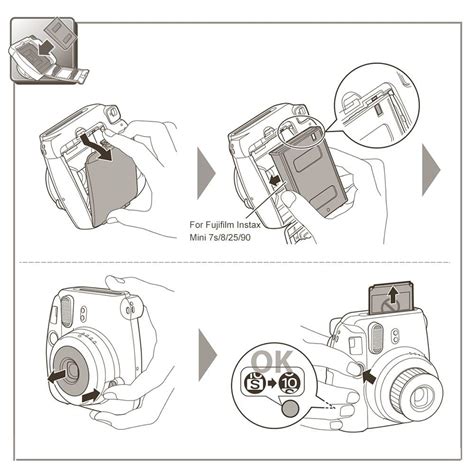 For Fujifilm Instax Mini 7s/8/25/90

OK

S

10