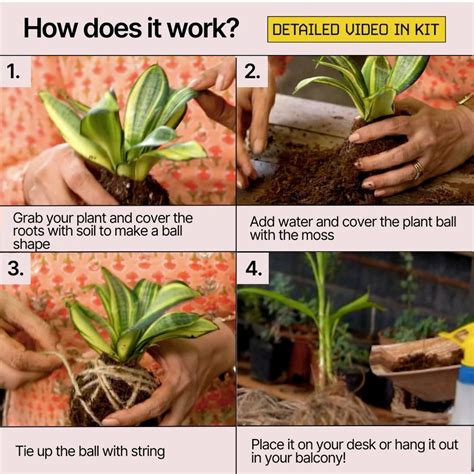 How does it work?

DETAILED VIDEO IN KIT

1.

Grab your plant and cover the roots with soil to make a ball shape

2.

Add water and cover the plant ball with the moss

3.

Tie up the ball with string

4.

Place it on your desk or hang it out in your balcony!