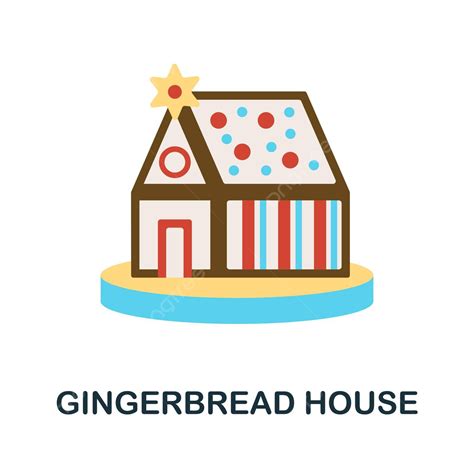 GINGERBREAD HOUSE