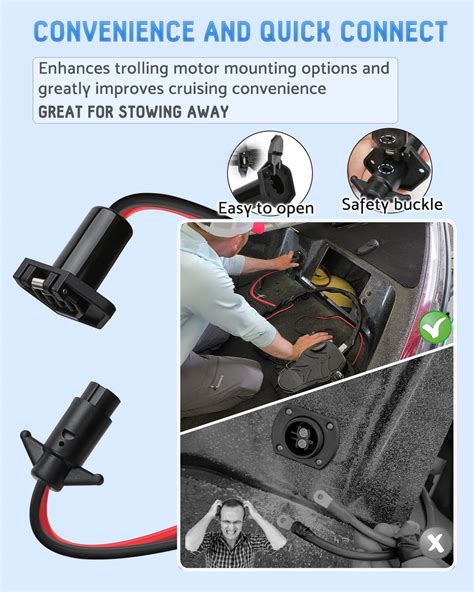 CONVENIENCE AND QUICK CONNECT

Enhances trolling motor mounting options and greatly improves cruising convenience
GREAT FOR STOWING AWAY

Easy to open

Safety buckle