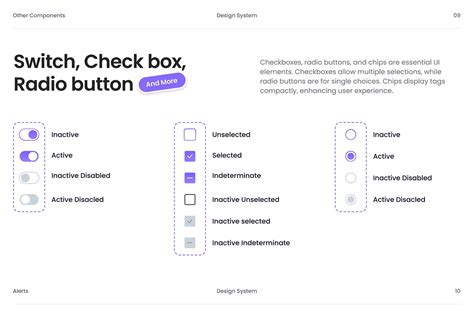 Other Components

Design System

09

Switch, Check box, Radio button And More

Checkboxes, radio buttons, and chips are essential UI elements. Checkboxes allow multiple selections, while radio buttons are for single choices. Chips display tags compactly, enhancing user experience.

Inactive

Active

Inactive Disabled

Active Disacled

Unselected

Selected

Indeterminate

Inactive Unselected

Inactive selected

Inactive Indeterminate

Inactive

Active

Inactive Disabled

Active Disacled

Alerts

Design System

10