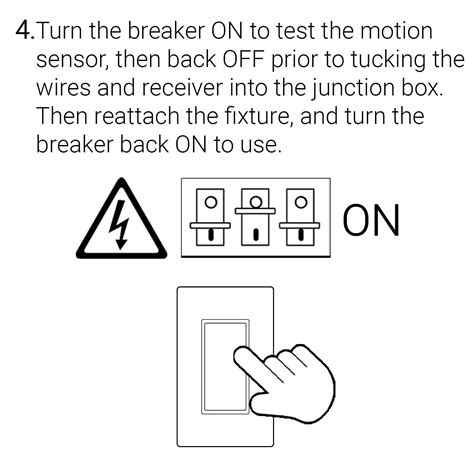 4.Turn the breaker ON to test the motion sensor, then back OFF prior to tucking the wires and receiver into the junction box. Then reattach the fixture, and turn the breaker back ON to use.

ON