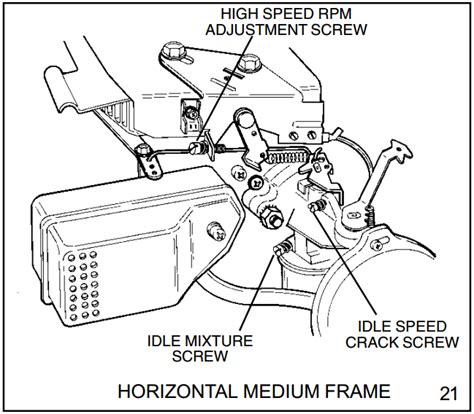 HIGH SPEED RPM ADJUSTMENT SCREW

IDLE MIXTURE SCREW

IDLE SPEED CRACK SCREW

HORIZONTAL MEDIUM FRAME

21