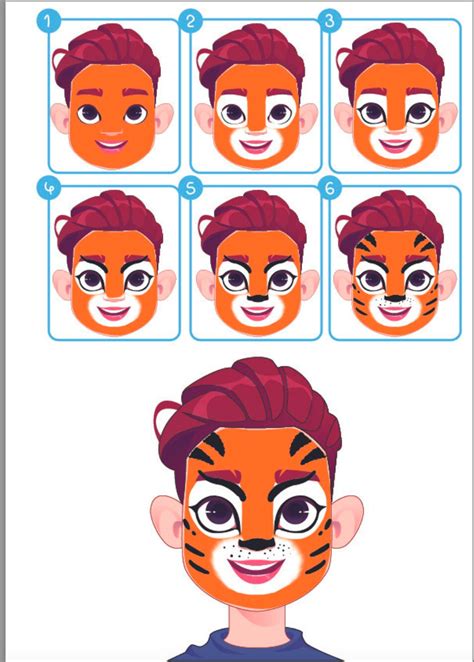 1
2
3
4
5
6