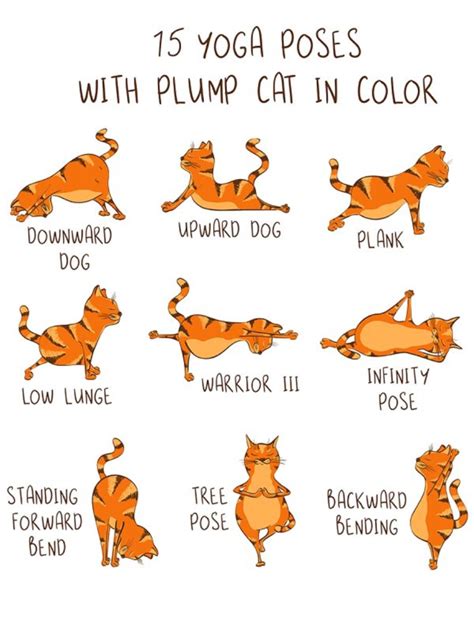 15 YOGA POSES
WITH PLUMP CAT IN COLOR

DOWNWARD DOG

UPWARD DOG

PLANK

LOW LUNGE

WARRIOR III

INFINITY POSE

STANDING FORWARD BEND

TREE POSE

BACKWARD BENDING