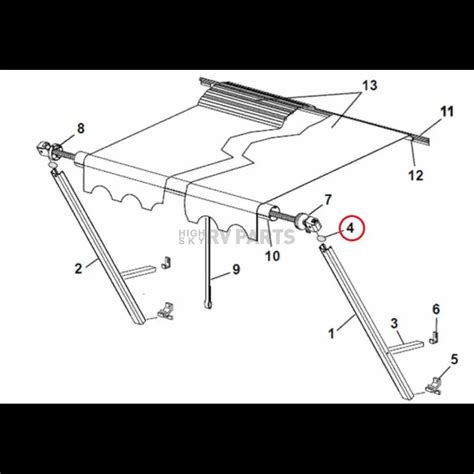 13
11
8
12
7
4
HIGH SKY RV PARTS
10
2
9
6
3
1
5