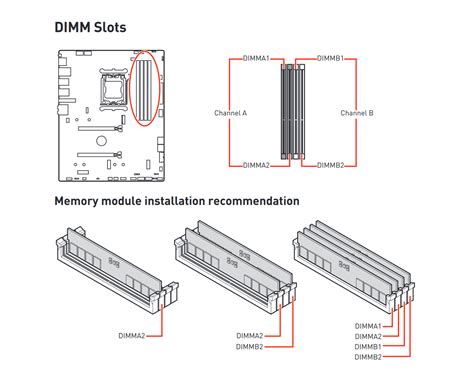 DIMM Slots

DIMMA1
DIMMB1
Channel A
Channel B
DIMMA2
DIMMB2

Memory module installation recommendation

DIMMA2

DIMMA2
DIMMB2

DIMMA1
DIMMA2
DIMMB1
DIMMB2