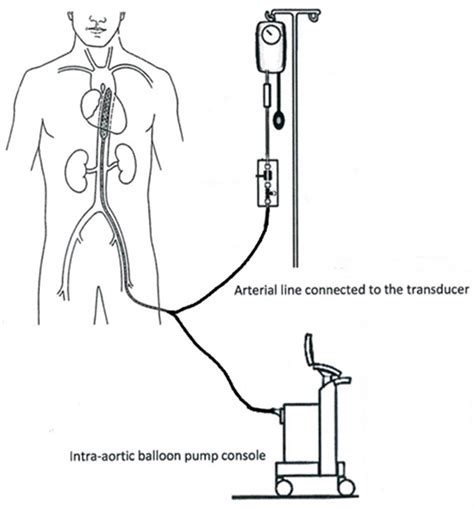 Arterial line connected to the transducer

Intra-aortic balloon pump console