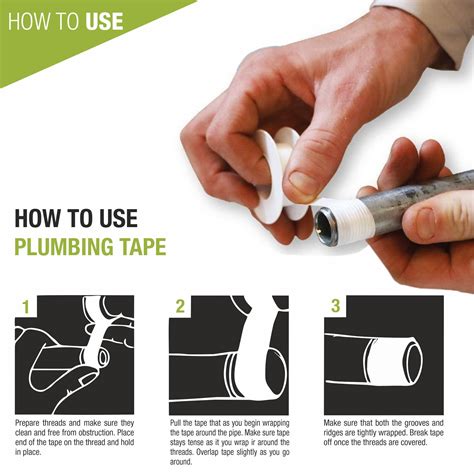 HOW TO USE

HOW TO USE
PLUMBING TAPE

1

Prepare threads and make sure they clean and free from obstruction. Place end of the tape on the thread and hold in place.

2

Pull the tape that as you begin wrapping the tape around the pipe. Make sure tape stays tense as it you wrap ir around the threads. Overlap tape slightly as you go around.

3

Make sure that both the grooves and ridges are tightly wrapped. Break tape off once the threads are covered.