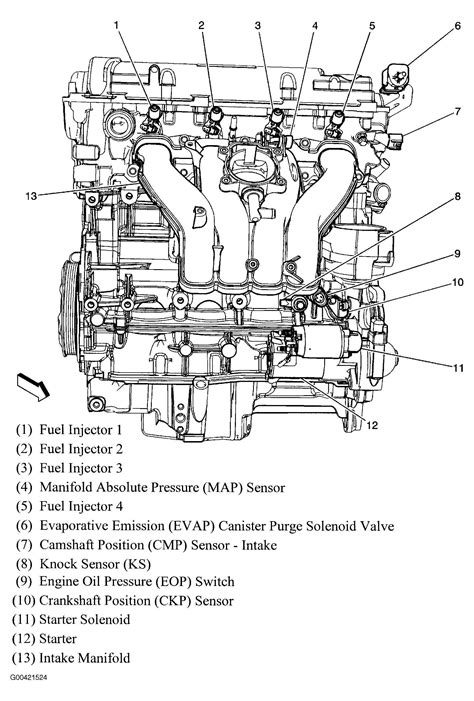 1
2
3
4
5
6
7
13
8
9
10
11
12

(1) Fuel Injector 1
(2) Fuel Injector 2
(3) Fuel Injector 3
(4) Manifold Absolute Pressure (MAP) Sensor
(5) Fuel Injector 4
(6) Evaporative Emission (EVAP) Canister Purge Solenoid Valve
(7) Camshaft Position (CMP) Sensor - Intake
(8) Knock Sensor (KS)
(9) Engine Oil Pressure (EOP) Switch
(10) Crankshaft Position (CKP) Sensor
(11) Starter Solenoid
(12) Starter
(13) Intake Manifold

G00421524