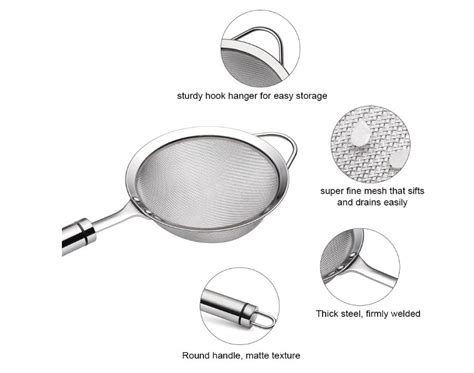 sturdy hook hanger for easy storage

super fine mesh that sifts and drains easily

Thick steel, firmly welded

Round handle, matte texture