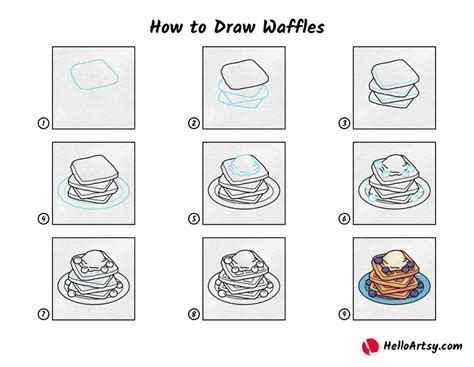 How to Draw Waffles

1

2

3

4

5

6

7

8

9

HelloArtsy.com