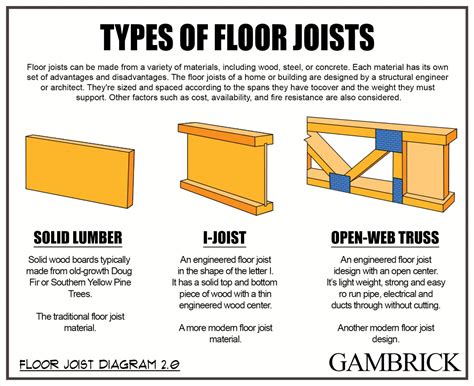 TYPES OF FLOOR JOISTS

Floor joists can be made from a variety of materials, including wood, steel, or concrete. Each material has its own set of advantages and disadvantages. The floor joists of a home or building are designed by a structural engineer or architect. They're sized and spaced according to the spans they have tocover and the weight they must support. Other factors such as cost, availability, and fire resistance are also considered.

SOLID LUMBER

Solid wood boards typically made from old-growth Doug Fir or Southern Yellow Pine Trees.

The traditional floor joist material.

I-JOIST

An engineered floor joist in the shape of the letter I. It has a solid top and bottom piece of wood with a thin engineered wood center.

A more modern floor joist material.

OPEN-WEB TRUSS

An engineered floor joist idesign with an open center. It's light weight, strong and easy ro run pipe, electrical and ducts through without cutting.

Another modern floor joist design.

FLOOR JOIST DIAGRAM 2.0

GAMBRICK