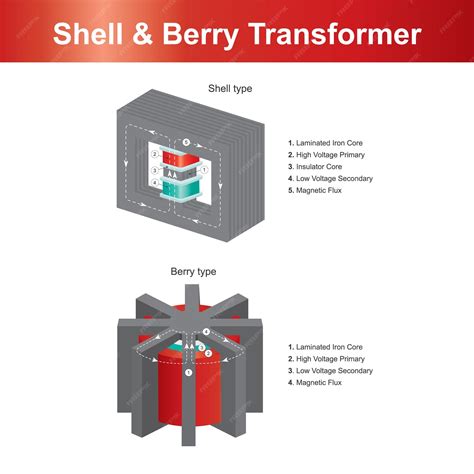 Shell & Berry Transformer

Shell type

5
2
3
1
4

1. Laminated Iron Core
2. High Voltage Primary
3. Insulator Core
4. Low Voltage Secondary
5. Magnetic Flux

Berry type

4
3
2
1

1. Laminated Iron Core
2. High Voltage Primary
3. Low Voltage Secondary
4. Magnetic Flux