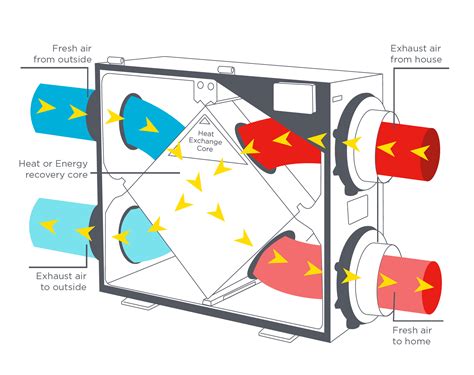 Fresh air from outside

Exhaust air from house

Heat Exchange Core

Heat or Energy recovery core

Exhaust air to outside

Fresh air to home