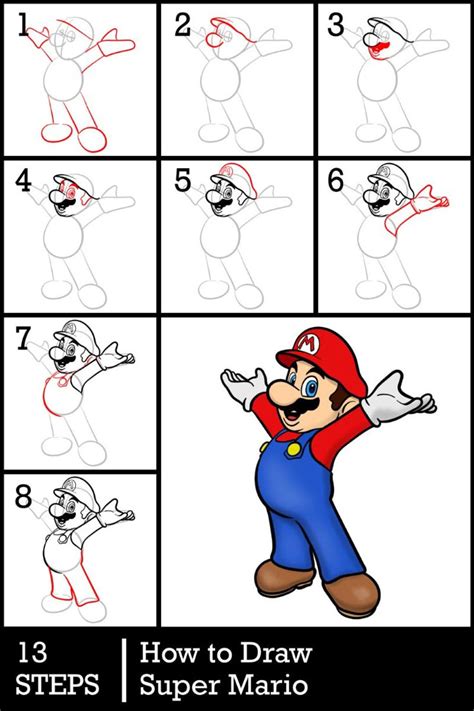 1

2

3

4

5

6

7

8

M

13 STEPS

How to Draw Super Mario