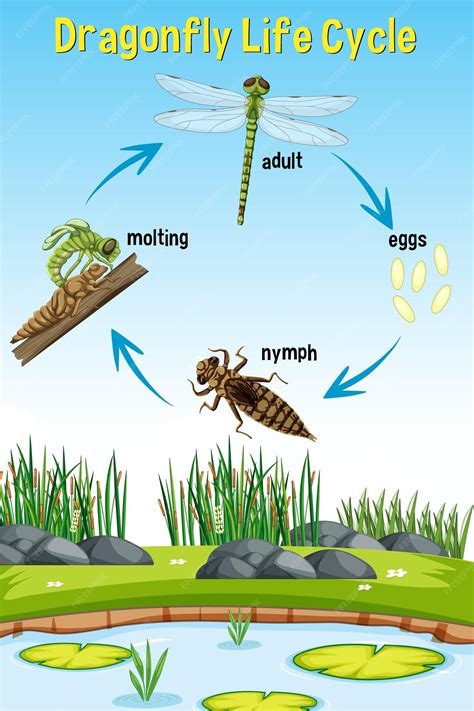 Dragonfly Life Cycle

adult

eggs

nymph

molting