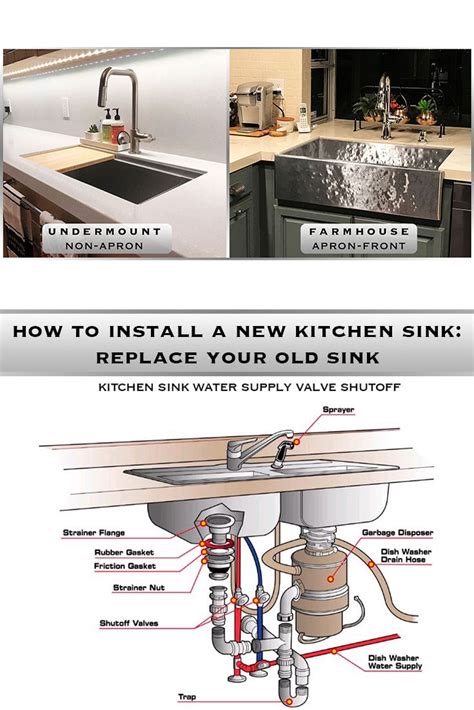 UNDERMOUNT
NON-APRON

FARMHOUSE
APRON-FRONT

HOW TO INSTALL A NEW KITCHEN SINK:
REPLACE YOUR OLD SINK

KITCHEN SINK WATER SUPPLY VALVE SHUTOFF

Sprayer

Strainer Flange

Rubber Gasket

Friction Gasket

Strainer Nut

Shutoff Valves

Trap

Garbage Disposer

Dish Washer Drain Hose

Dish Washer Water Supply