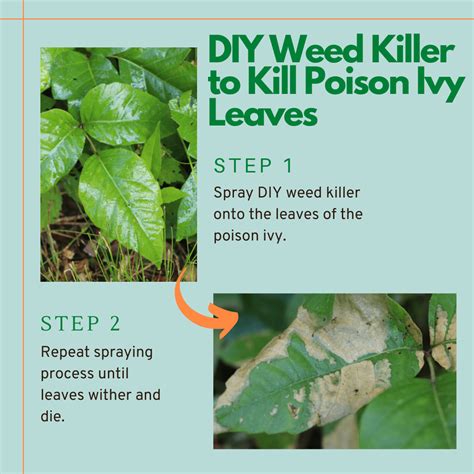 DIY Weed Killer to Kill Poison Ivy Leaves

STEP 1

Spray DIY weed killer onto the leaves of the poison ivy.

STEP 2

Repeat spraying process until leaves wither and die.