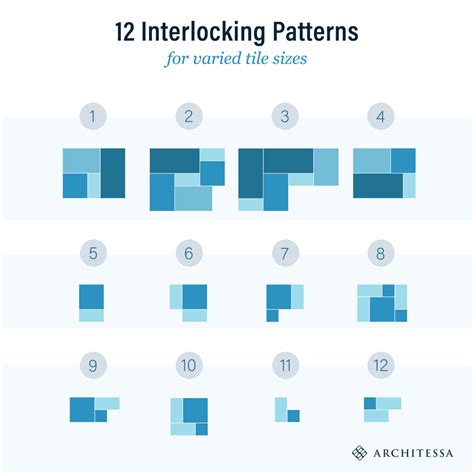 12 Interlocking Patterns
for varied tile sizes

1
2
3
4

5
6
7
8

9
10
11
12

ARCHITESSA