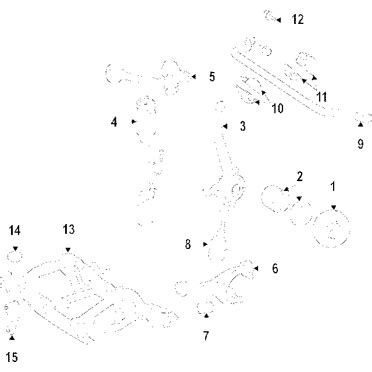 12
5
11
10
4
3
9
2
1
14
13
8
6
7
15