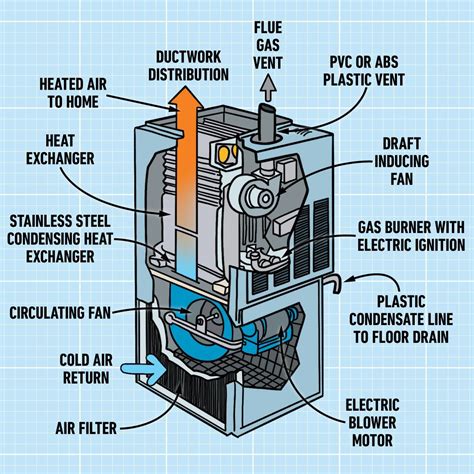 FLUE GAS VENT

DUCTWORK DISTRIBUTION

PVC OR ABS PLASTIC VENT

HEATED AIR TO HOME

HEAT EXCHANGER

DRAFT INDUCING FAN

STAINLESS STEEL CONDENSING HEAT EXCHANGER

GAS BURNER WITH ELECTRIC IGNITION

CIRCULATING FAN

PLASTIC CONDENSATE LINE TO FLOOR DRAIN

COLD AIR RETURN

AIR FILTER

ELECTRIC BLOWER MOTOR