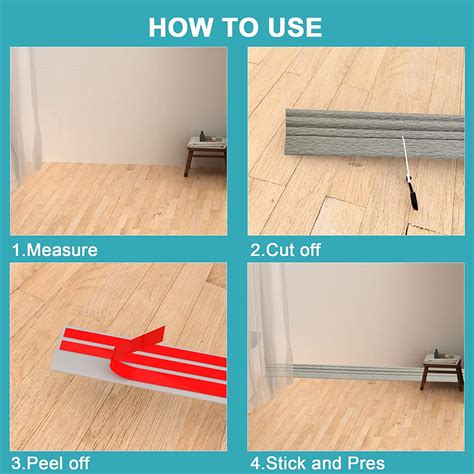 HOW TO USE

1.Measure

2.Cut off

3.Peel off

4.Stick and Pres