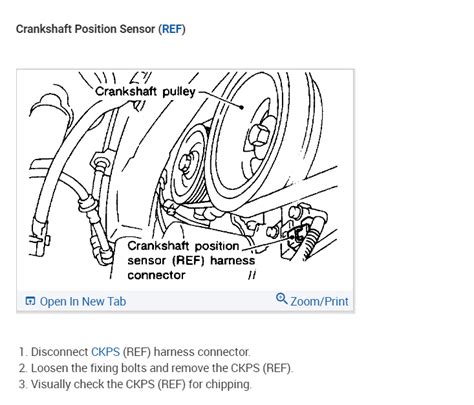 Crankshaft Position Sensor (REF)

Crankshaft pulley

Crankshaft position sensor (REF) harness connector

Open In New Tab

Zoom/Print

1. Disconnect CKPS (REF) harness connector.
2. Loosen the fixing bolts and remove the CKPS (REF).
3. Visually check the CKPS (REF) for chipping.