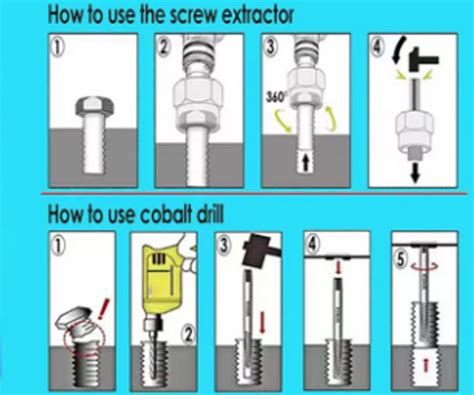 How to use the screw extractor

①

②

③
360°

④

How to use cobalt drill

①

②

③

④

⑤