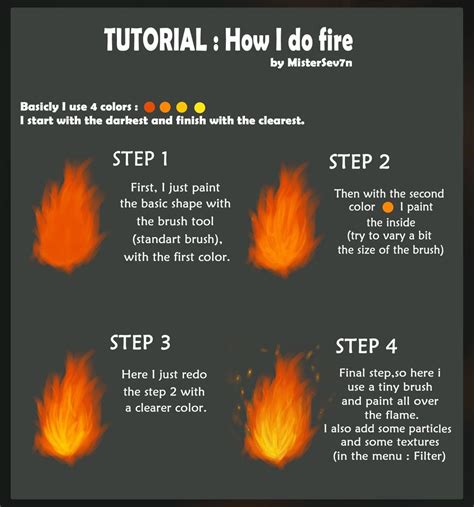 TUTORIAL : How I do fire

by MisterSev7n

Basicly I use 4 colors :
I start with the darkest and finish with the clearest.

STEP 1

First, I just paint the basic shape with the brush tool (standart brush), with the first color.

STEP 2

Then with the second color I paint the inside (try to vary a bit the size of the brush)

STEP 3

Here I just redo the step 2 with a clearer color.

STEP 4

Final step,so here i use a tiny brush and paint all over the flame.
I also add some particles and some textures (in the menu : Filter)