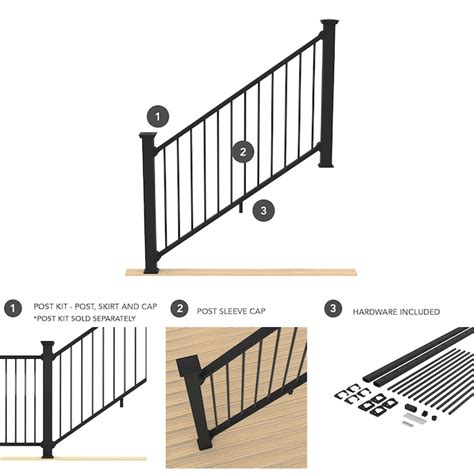 1
2
3

1 POST KIT - POST, SKIRT AND CAP
*POST KIT SOLD SEPARATELY

2 POST SLEEVE CAP

3 HARDWARE INCLUDED