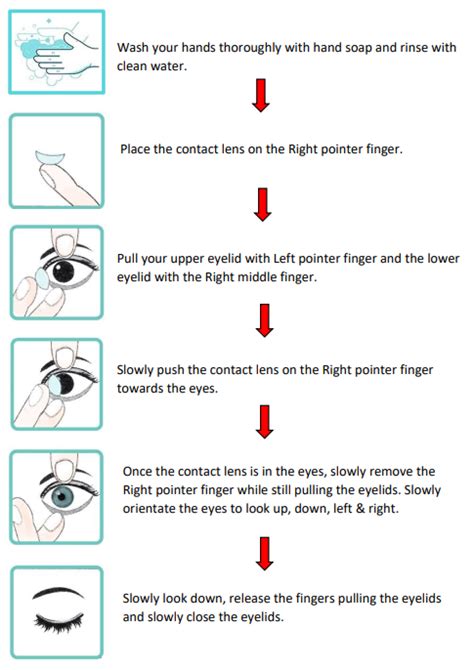 Wash your hands thoroughly with hand soap and rinse with clean water.

Place the contact lens on the Right pointer finger.

Pull your upper eyelid with Left pointer finger and the lower eyelid with the Right middle finger.

Slowly push the contact lens on the Right pointer finger towards the eyes.

Once the contact lens is in the eyes, slowly remove the Right pointer finger while still pulling the eyelids. Slowly orientate the eyes to look up, down, left & right.

Slowly look down, release the fingers pulling the eyelids and slowly close the eyelids.