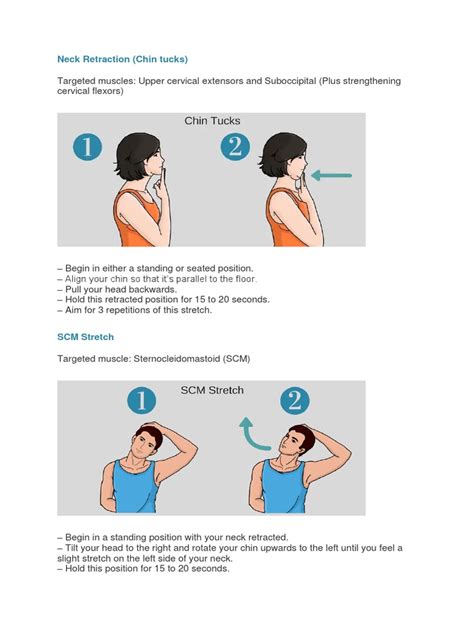 Neck Retraction (Chin tucks)

Targeted muscles: Upper cervical extensors and Suboccipital (Plus strengthening cervical flexors)

Chin Tucks

1

2

– Begin in either a standing or seated position.
– Align your chin so that it's parallel to the floor.
– Pull your head backwards.
– Hold this retracted position for 15 to 20 seconds.
– Aim for 3 repetitions of this stretch.

SCM Stretch

Targeted muscle: Sternocleidomastoid (SCM)

SCM Stretch

1

2

– Begin in a standing position with your neck retracted.
– Tilt your head to the right and rotate your chin upwards to the left until you feel a slight stretch on the left side of your neck.
– Hold this position for 15 to 20 seconds.