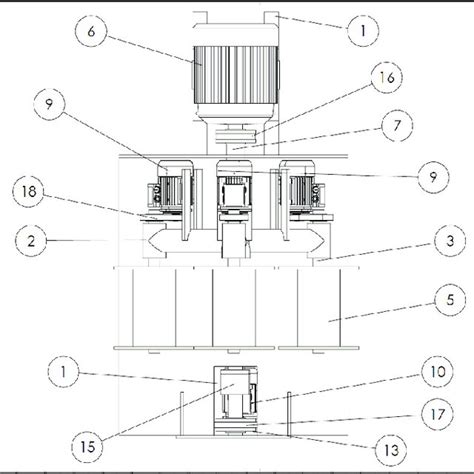 6
1
16
9
7
9
18
2
3
5
1
10
17
15
13