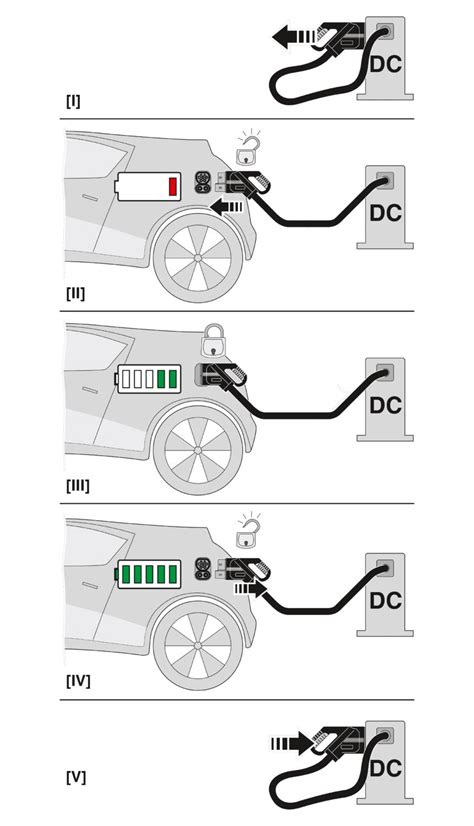 DC

[I]

DC

[II]

DC

[III]

DC

[IV]

DC

[V]