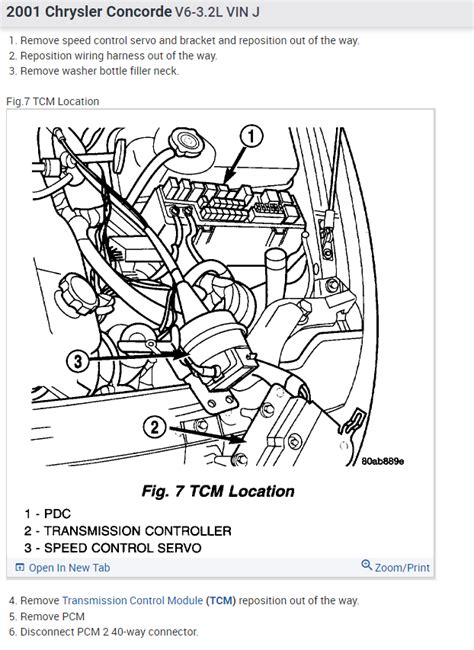 2001 Chrysler Concorde V6-3.2L VIN J

1. Remove speed control servo and bracket and reposition out of the way.
2. Reposition wiring harness out of the way.
3. Remove washer bottle filler neck.

Fig.7 TCM Location

1
3
2
80ab889e

Fig. 7 TCM Location

1 - PDC
2 - TRANSMISSION CONTROLLER
3 - SPEED CONTROL SERVO

Open In New Tab
Zoom/Print

4. Remove Transmission Control Module (TCM) reposition out of the way.
5. Remove PCM
6. Disconnect PCM 2 40-way connector.