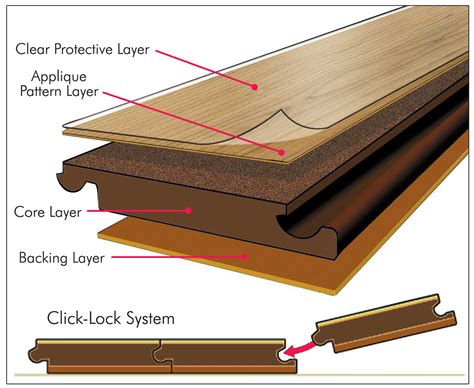 Clear Protective Layer

Applique Pattern Layer

Core Layer

Backing Layer

Click-Lock System