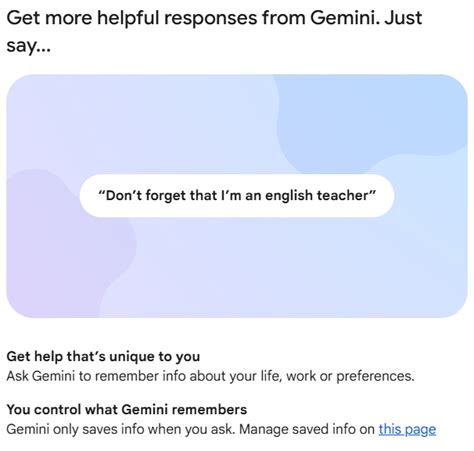 Get more helpful responses from Gemini. Just say...

"Don't forget that I'm an english teacher"

Get help that's unique to you
Ask Gemini to remember info about your life, work or preferences.

You control what Gemini remembers
Gemini only saves info when you ask. Manage saved info on this page