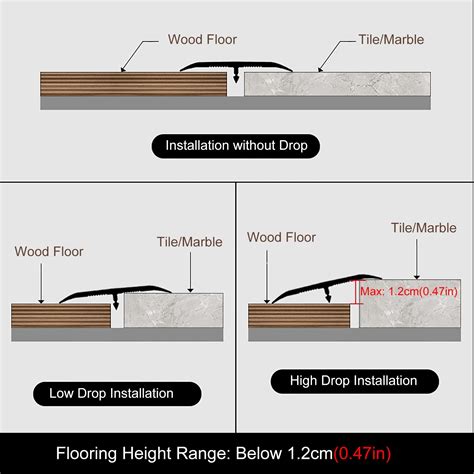 Wood Floor

Tile/Marble

Installation without Drop

Wood Floor

Tile/Marble

Low Drop Installation

Wood Floor

Tile/Marble

Max: 1.2cm(0.47in)

High Drop Installation

Flooring Height Range: Below 1.2cm(0.47in)