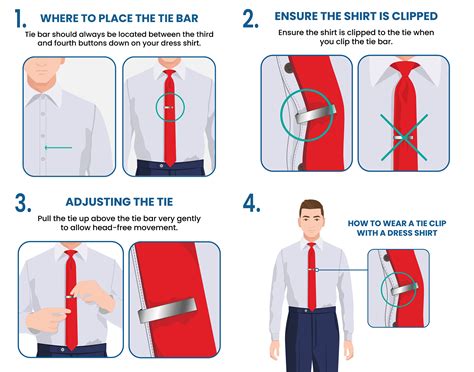 1. WHERE TO PLACE THE TIE BAR

Tie bar should always be located between the third and fourth buttons down on your dress shirt.

2. ENSURE THE SHIRT IS CLIPPED

Ensure the shirt is clipped to the tie when you clip the tie bar.

3. ADJUSTING THE TIE

Pull the tie up above the tie bar very gently to allow head-free movement.

4.

HOW TO WEAR A TIE CLIP WITH A DRESS SHIRT