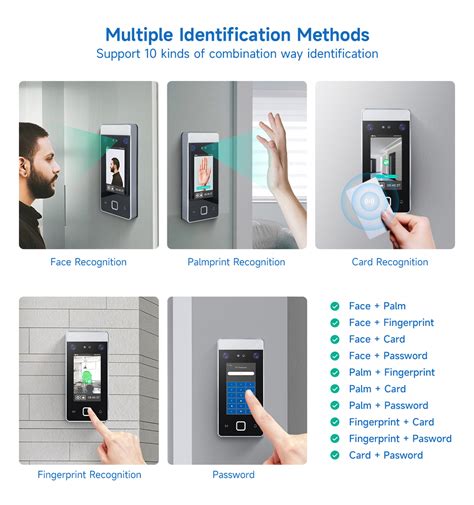 Multiple Identification Methods
Support 10 kinds of combination way identification

Face Recognition

Palmprint Recognition

Card Recognition

Fingerprint Recognition

Password

Face + Palm
Face + Fingerprint
Face + Card
Face + Password
Palm + Fingerprint
Palm + Card
Palm + Password
Fingerprint + Card
Fingerprint + Pasword
Card + Pasword